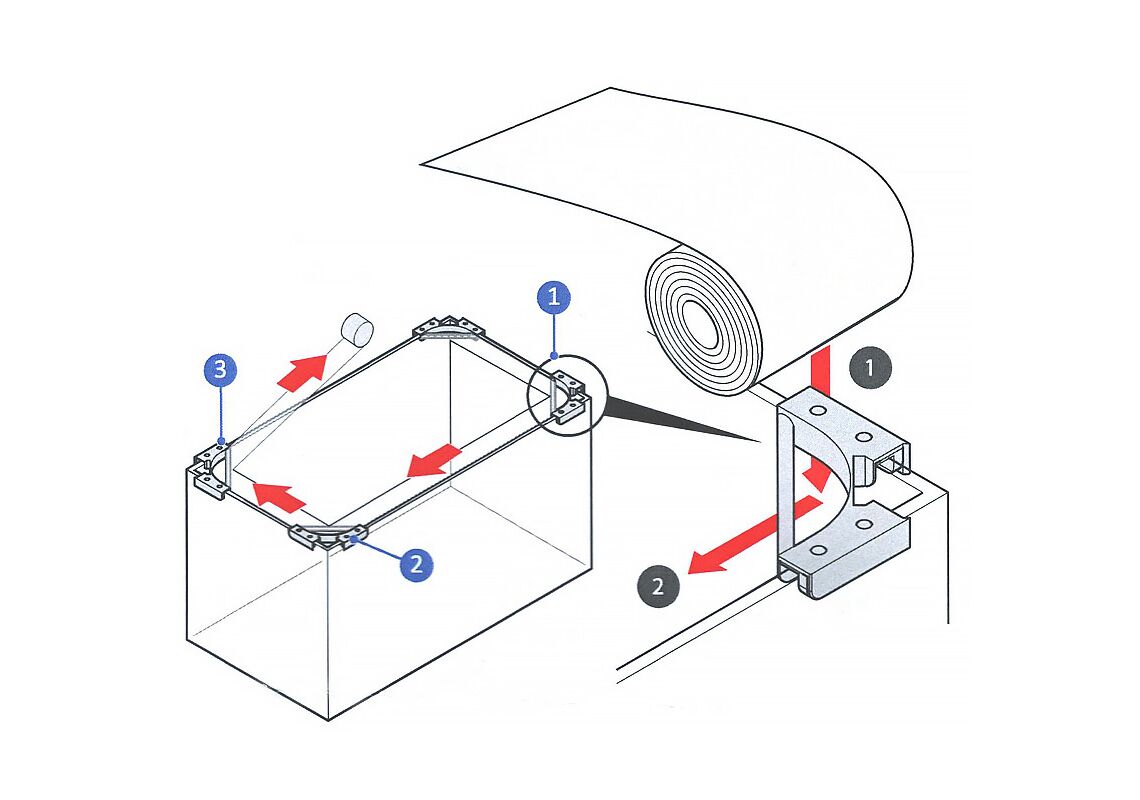 1
3
2
1
2