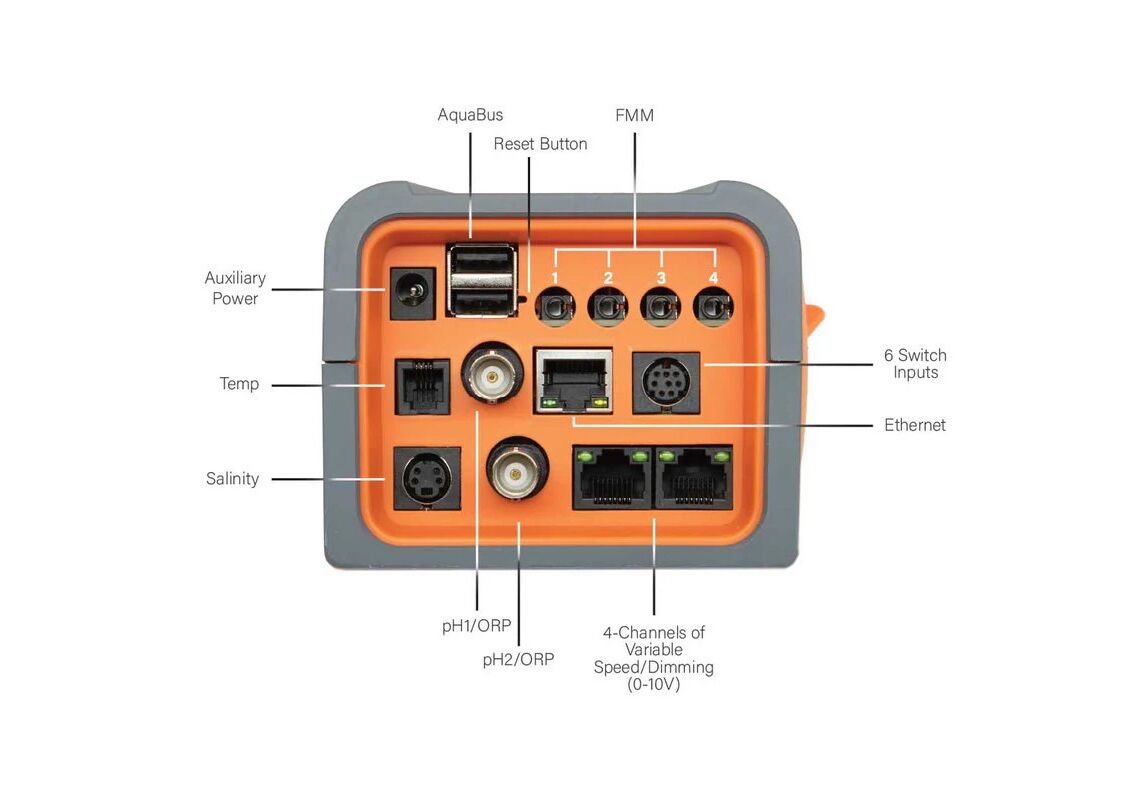 AquaBus

Reset Button

FMM

1 2 3 4

Auxiliary Power

Temp

Salinity

6 Switch Inputs

Ethernet

pH1/ORP

pH2/ORP

4-Channels of Variable Speed/Dimming (0-10V)